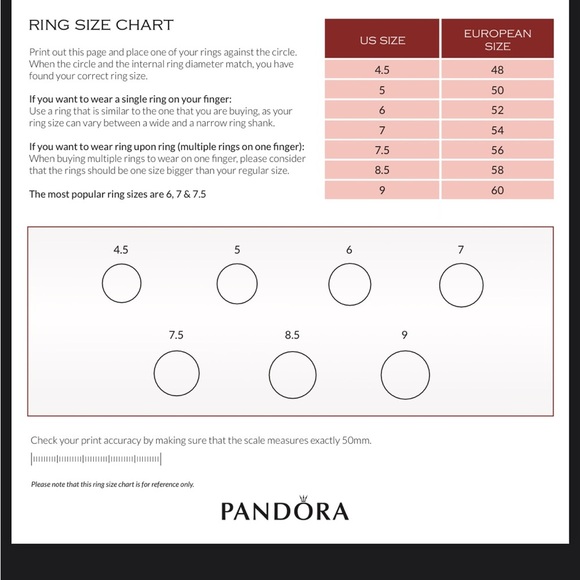 RING SIZE CHART

Print out this page and place one of your rings against the circle. When the circle and the internal ring diameter match, you have found your correct ring size.

If you want to wear a single ring on your finger:
Use a ring that is similar to the one that you are buying, as your ring size can vary between a wide and a narrow ring shank.

If you want to wear ring upon ring (multiple rings on one finger):
When buying multiple rings to wear on one finger, please consider that the rings should be one size bigger than your regular size.

The most popular ring sizes are 6, 7 & 7.5

| US SIZE | EUROPEAN SIZE |
|---|---|
| 4.5 | 48 |
| 5 | 50 |
| 6 | 52 |
| 7 | 54 |
| 7.5 | 56 |
| 8.5 | 58 |
| 9 | 60 |

4.5 5 6 7

7.5 8.5 9

Check your print accuracy by making sure that the scale measures exactly 50mm.

Please note that this ring size chart is for reference only.

PANDORA